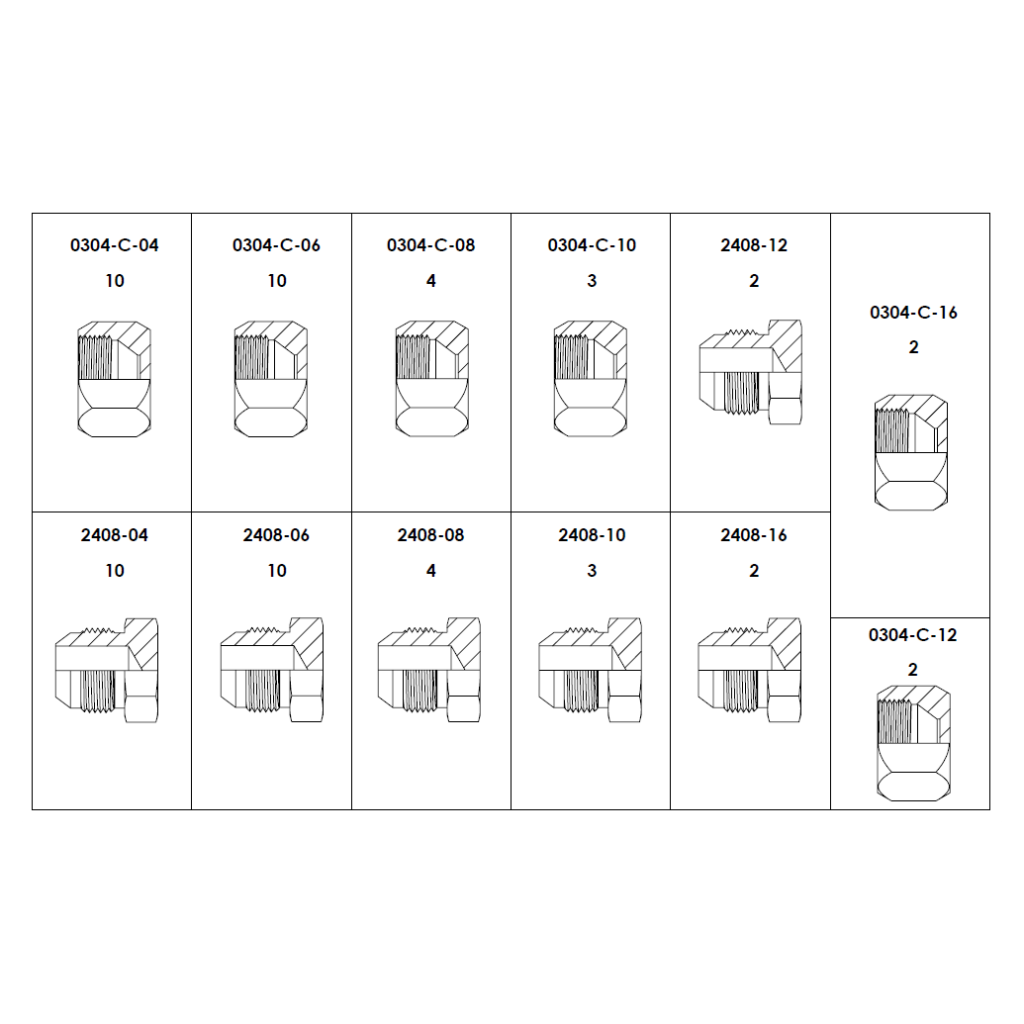 0304-C-04
10

0304-C-06
10

0304-C-08
4

0304-C-10
3

2408-12
2

0304-C-16
2

2408-04
10

2408-06
10

2408-08
4

2408-10
3

2408-16
2

0304-C-12
2